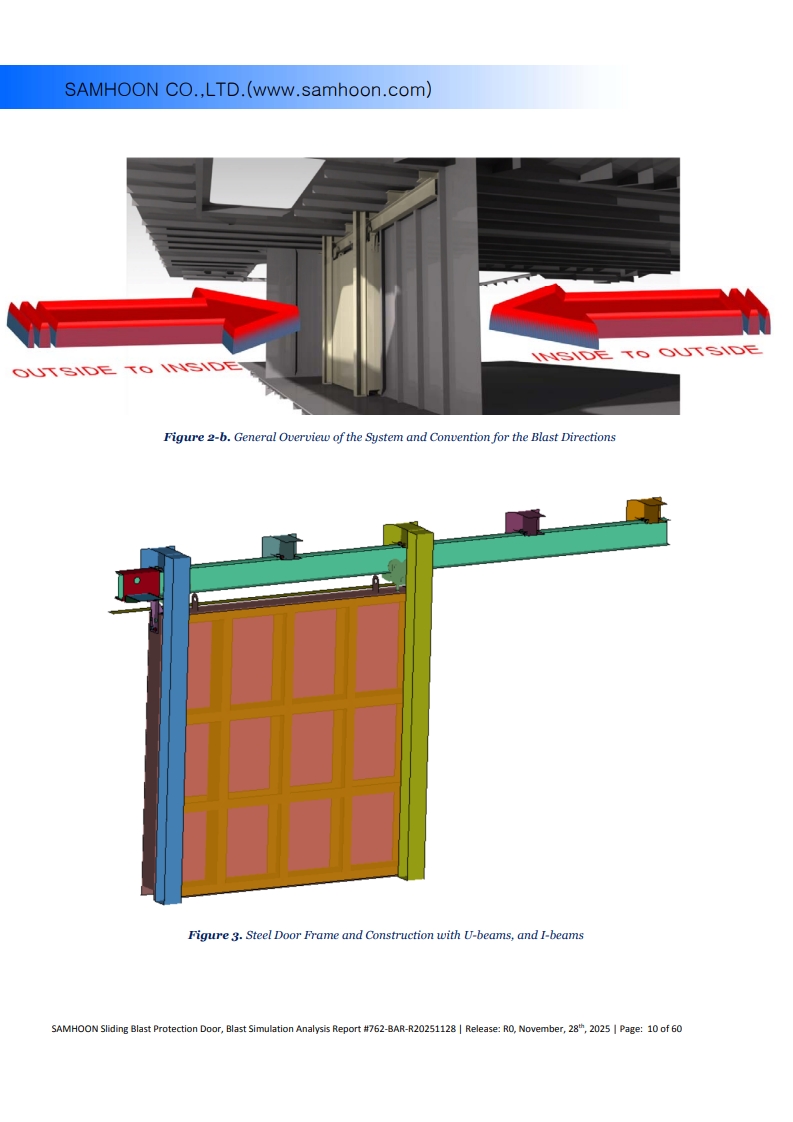 SAMHOON CO.,LTD.(www.samhoon.com)

OUTSIDE TO INSIDE

INSIDE TO OUTSIDE

Figure 2-b. General Overview of the System and Convention for the Blast Directions

Figure 3. Steel Door Frame and Construction with U-beams, and I-beams

SAMHOON Sliding Blast Protection Door, Blast Simulation Analysis Report #762-BAR-R20251128 | Release: R0, November, 28$^{th}$, 2025 | Page: 10 of 60